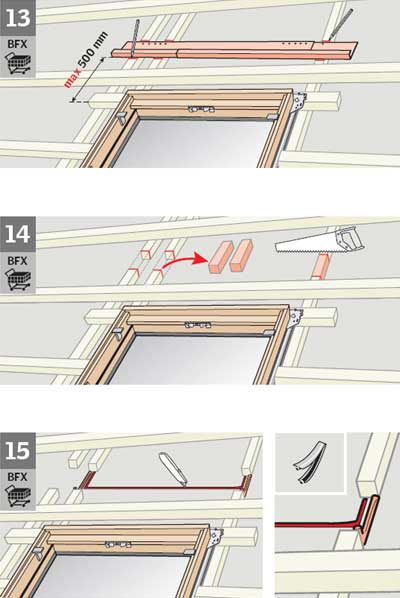 13

BFX

max 500 mm

14

BFX

15

BFX